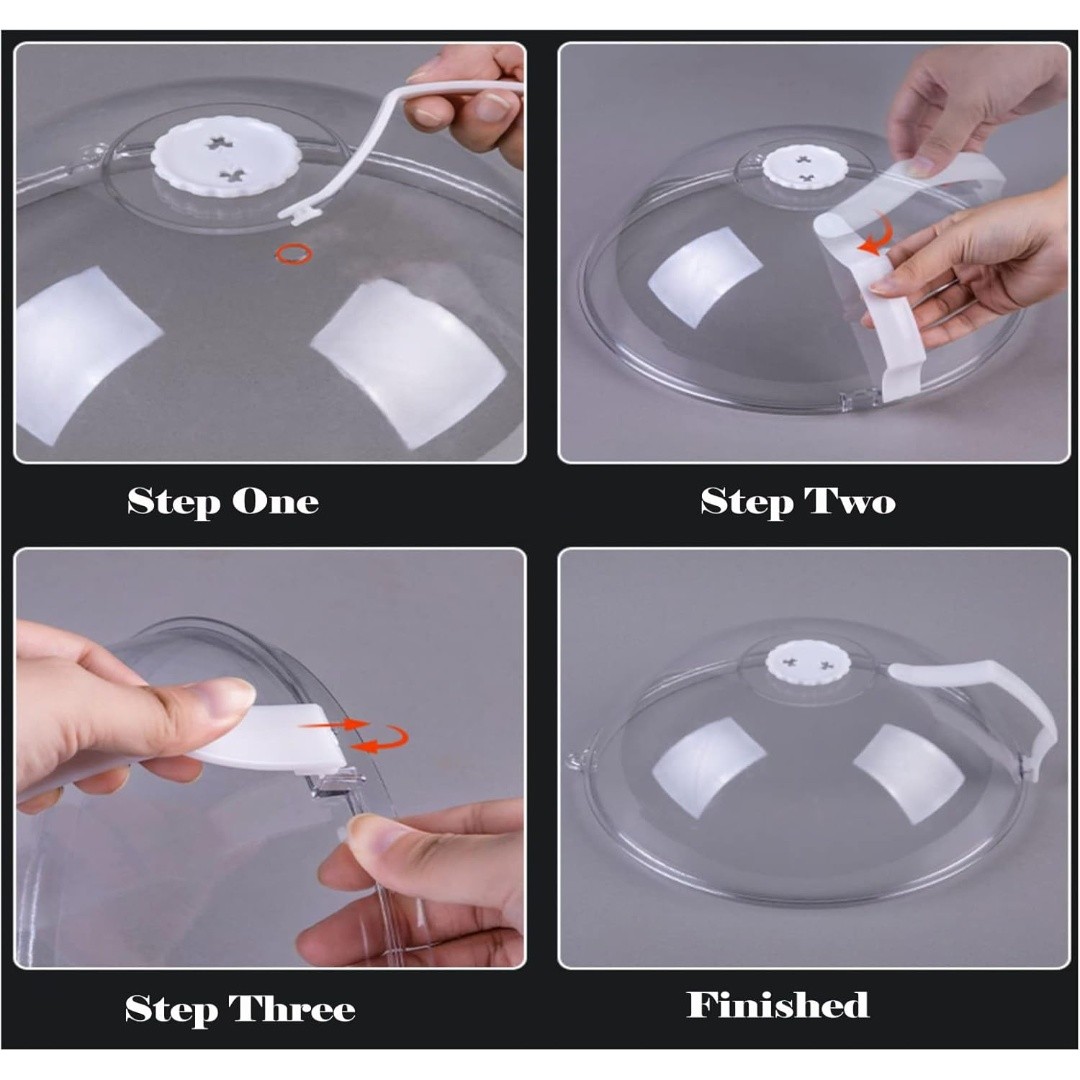 Step One

Step Two

Step Three

Finished