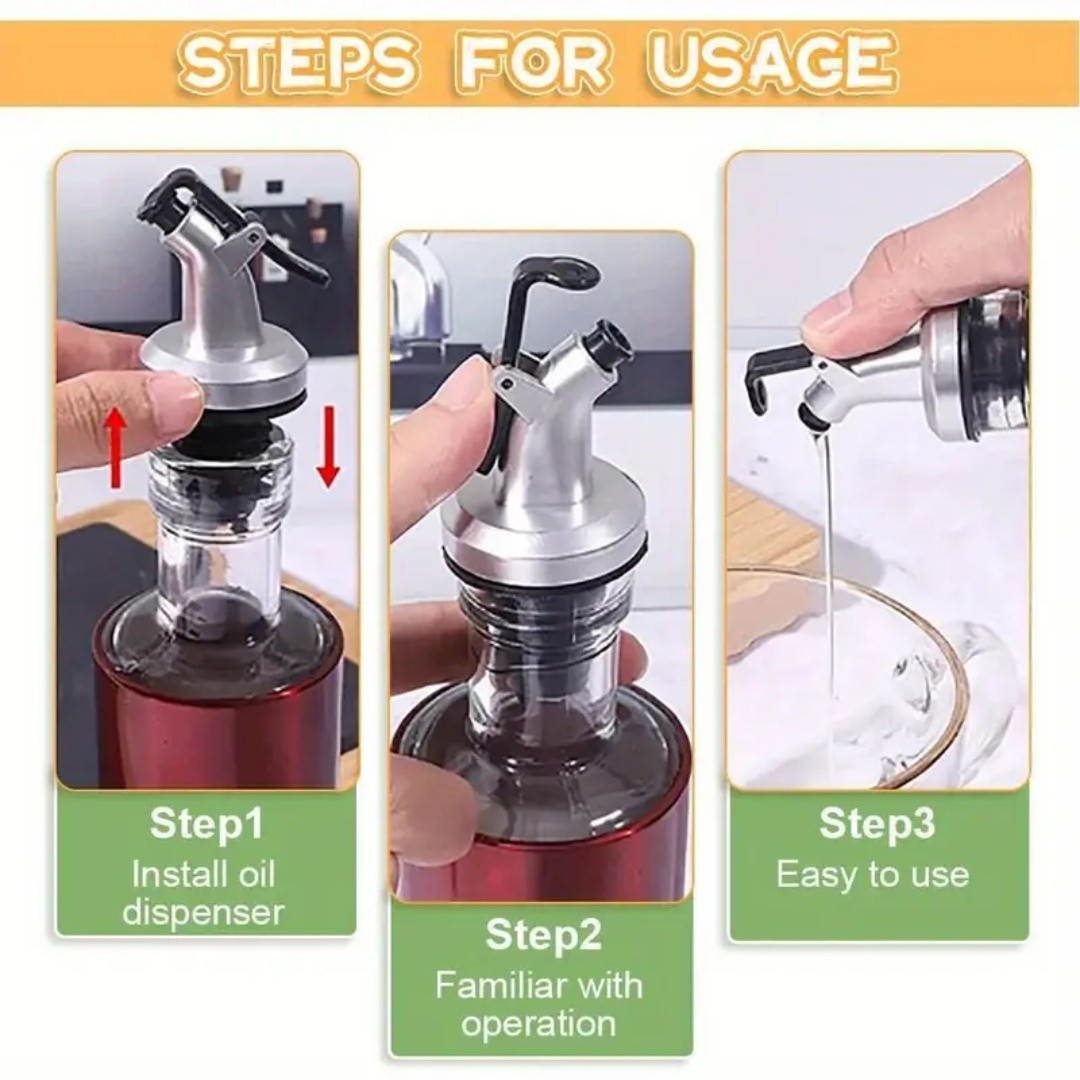 STEPS FOR USAGE

Step1
Install oil dispenser

Step2
Familiar with operation

Step3
Easy to use