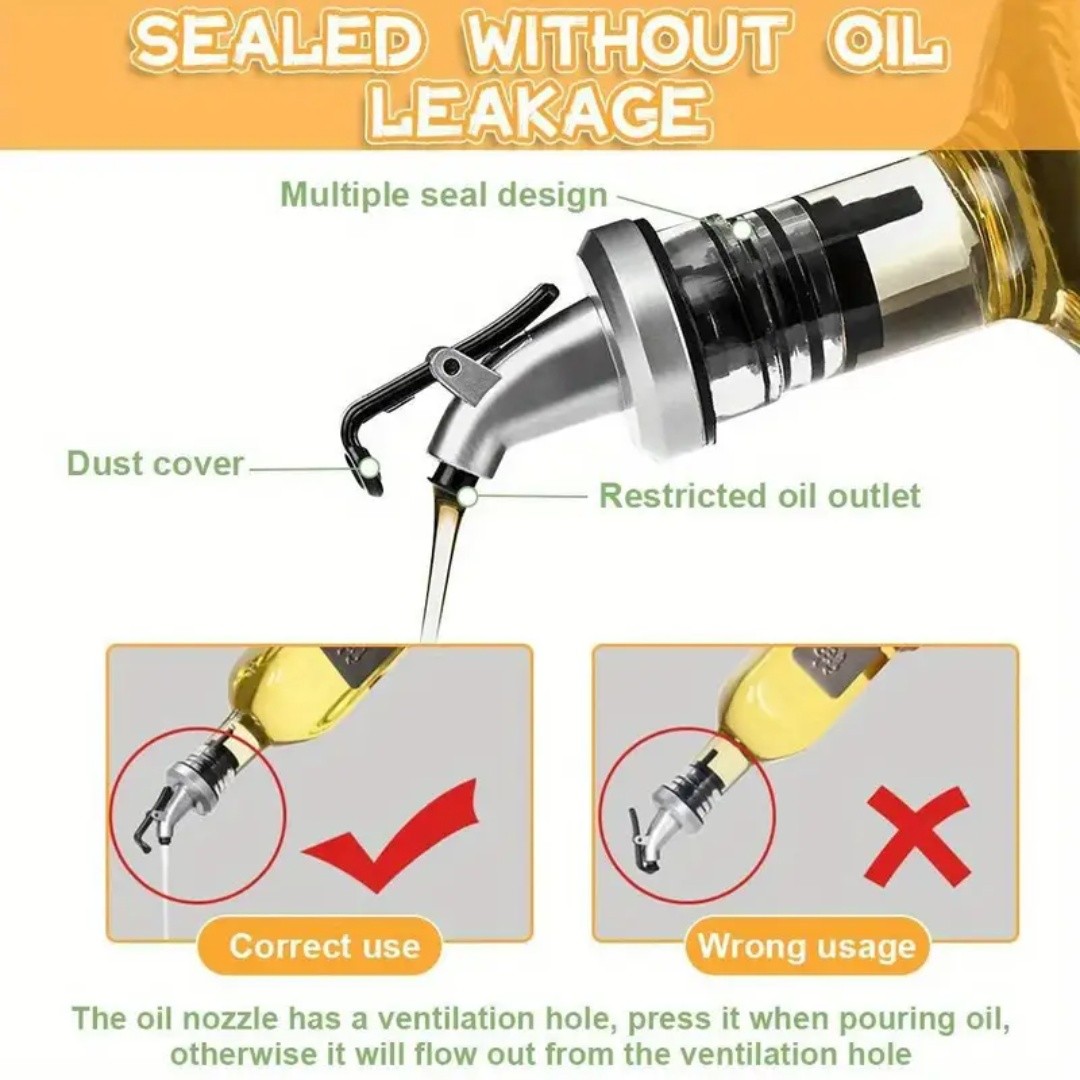 SEALED WITHOUT OIL LEAKAGE

Multiple seal design

Dust cover

Restricted oil outlet

Correct use

Wrong usage

The oil nozzle has a ventilation hole, press it when pouring oil, otherwise it will flow out from the ventilation hole