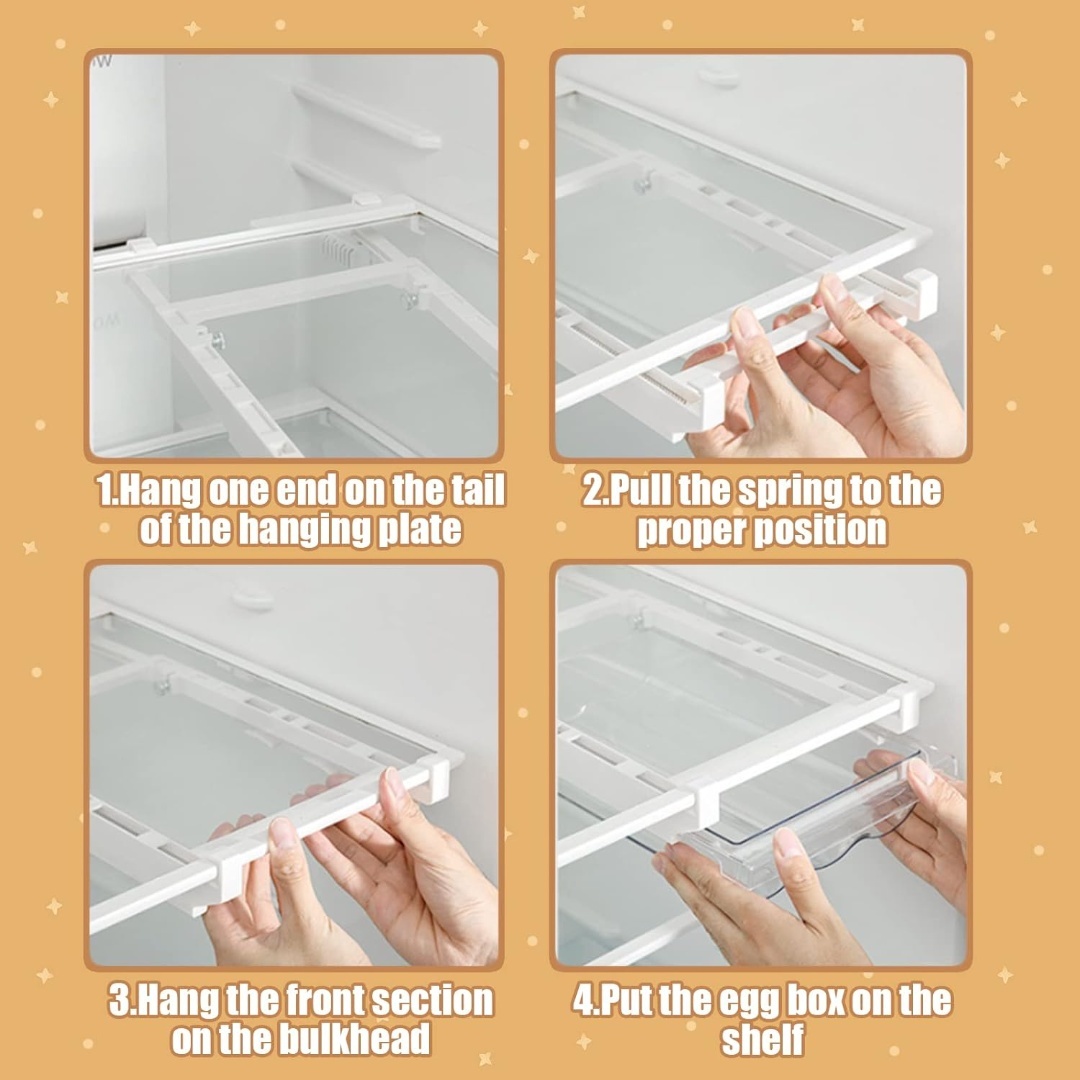 1.Hang one end on the tail of the hanging plate

2.Pull the spring to the proper position

3.Hang the front section on the bulkhead

4.Put the egg box on the shelf