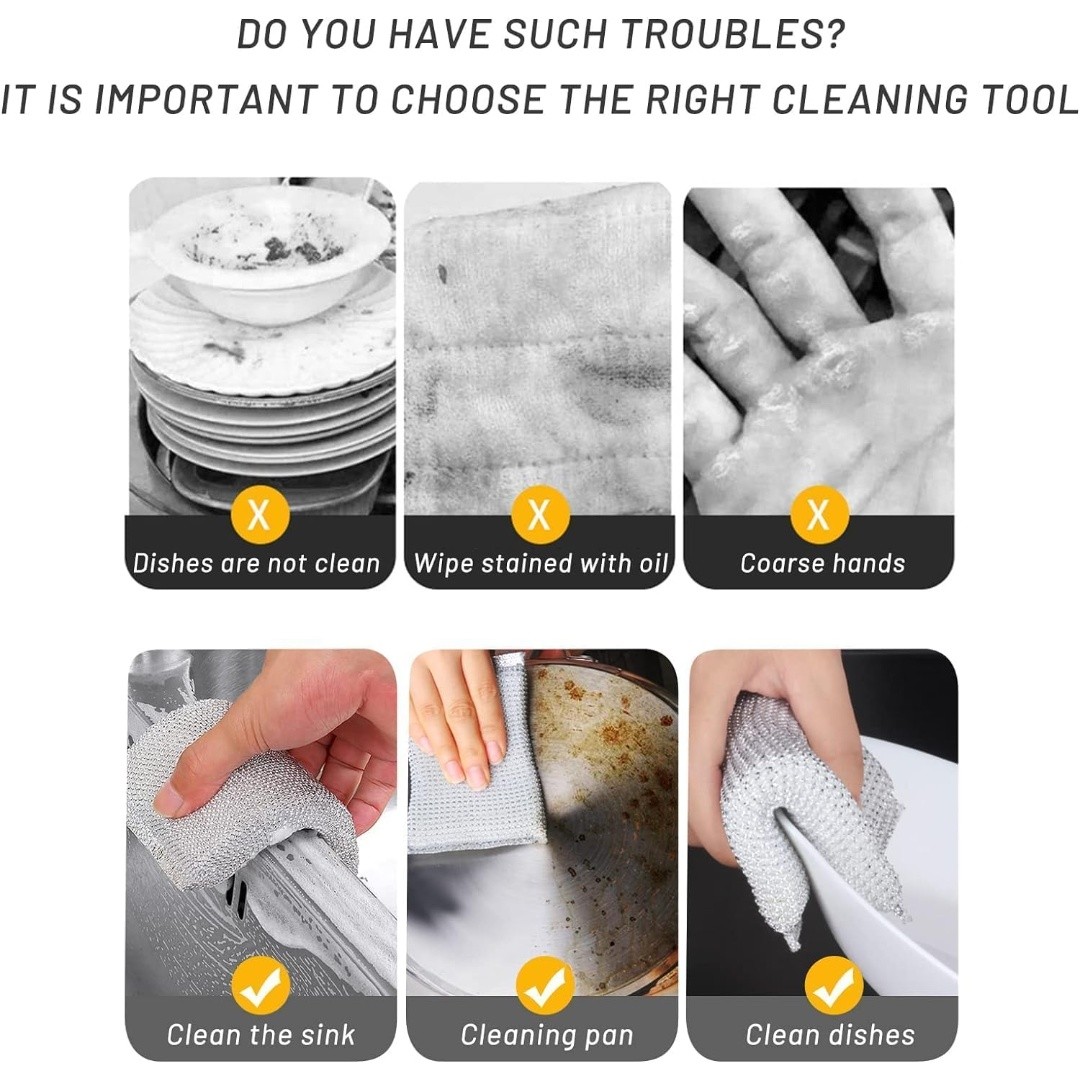 DO YOU HAVE SUCH TROUBLES?
IT IS IMPORTANT TO CHOOSE THE RIGHT CLEANING TOOL

X
Dishes are not clean

X
Wipe stained with oil

X
Coarse hands

Clean the sink

Cleaning pan

Clean dishes