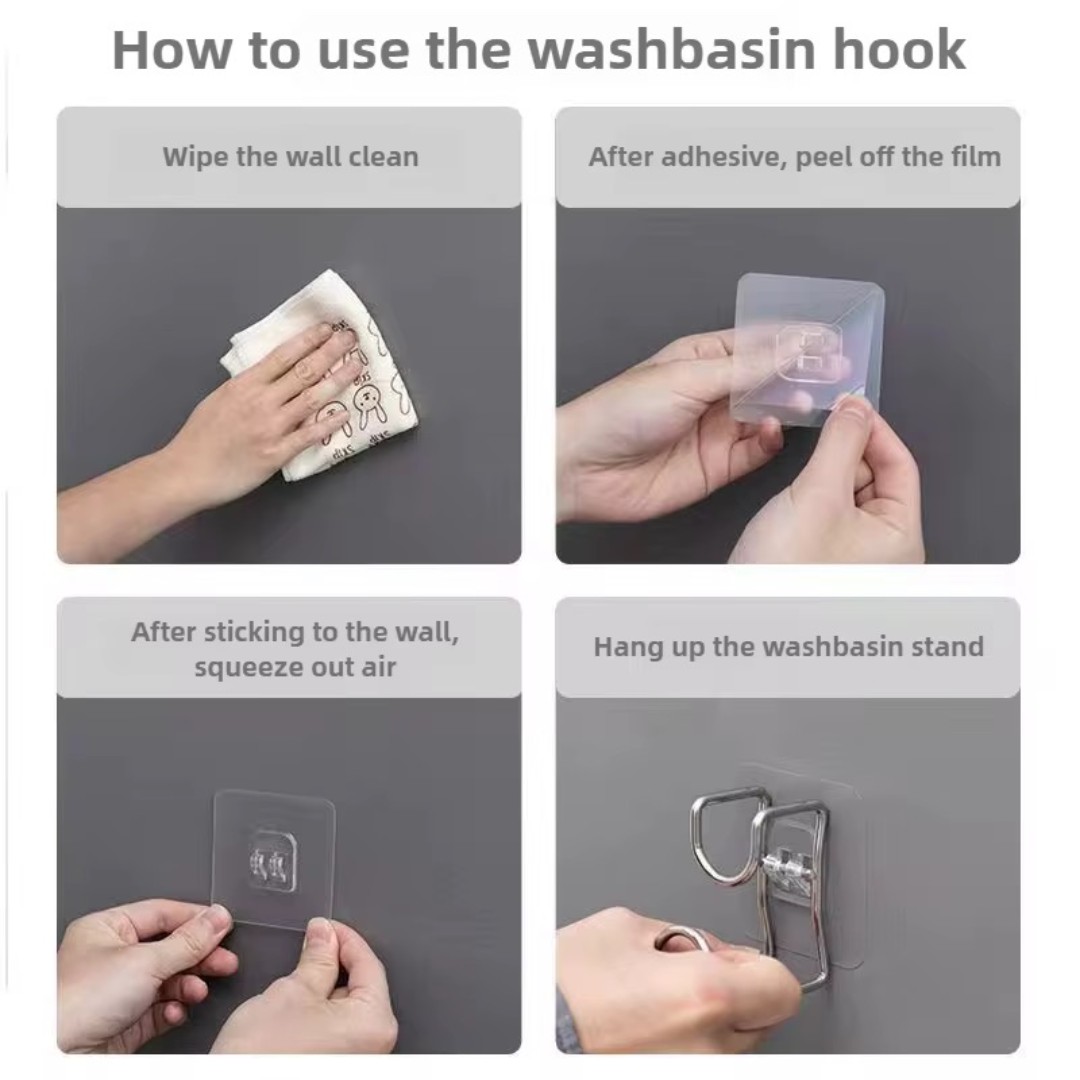 How to use the washbasin hook

Wipe the wall clean

After adhesive, peel off the film

After sticking to the wall, squeeze out air

Hang up the washbasin stand