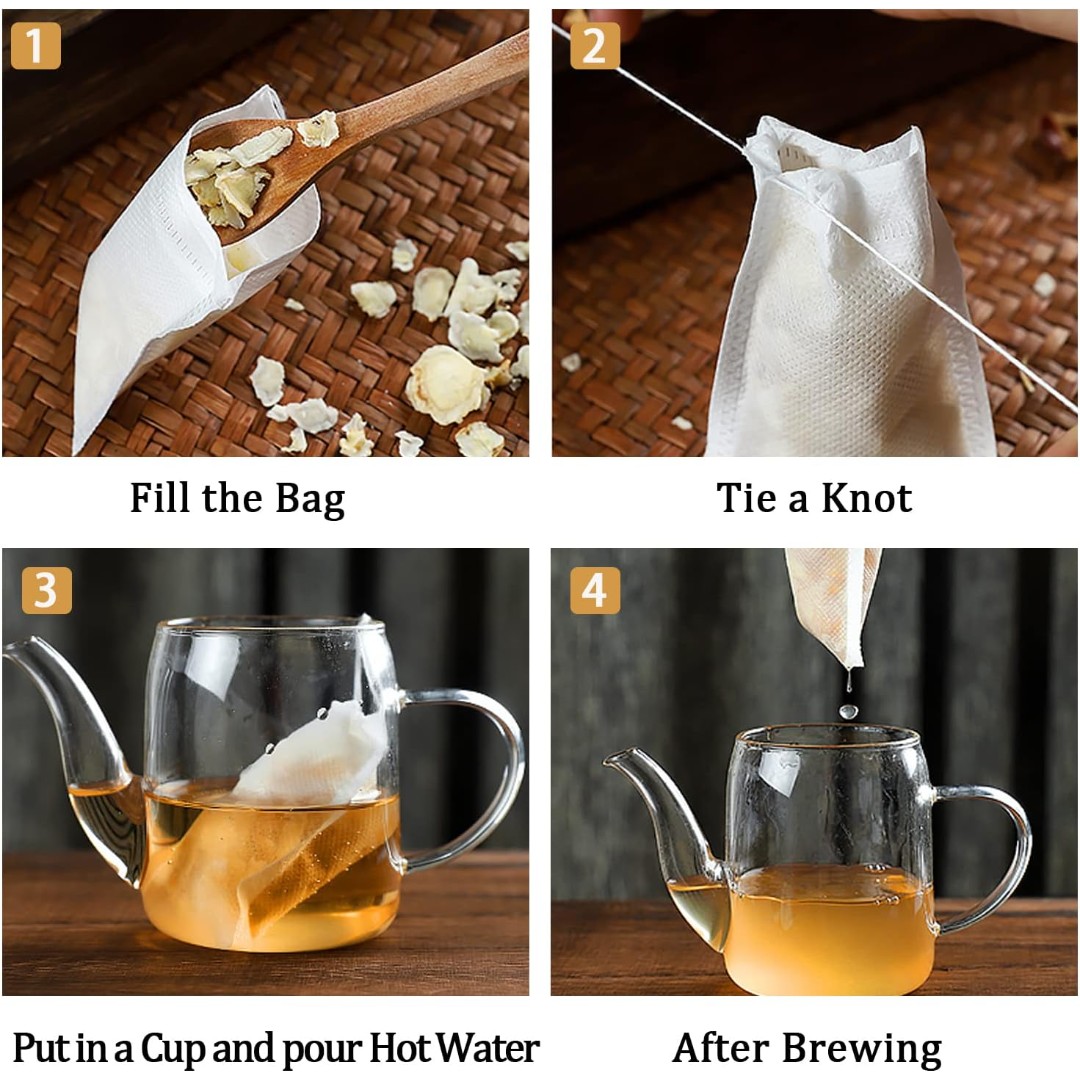 1

Fill the Bag

2

Tie a Knot

3

Put in a Cup and pour Hot Water

4

After Brewing