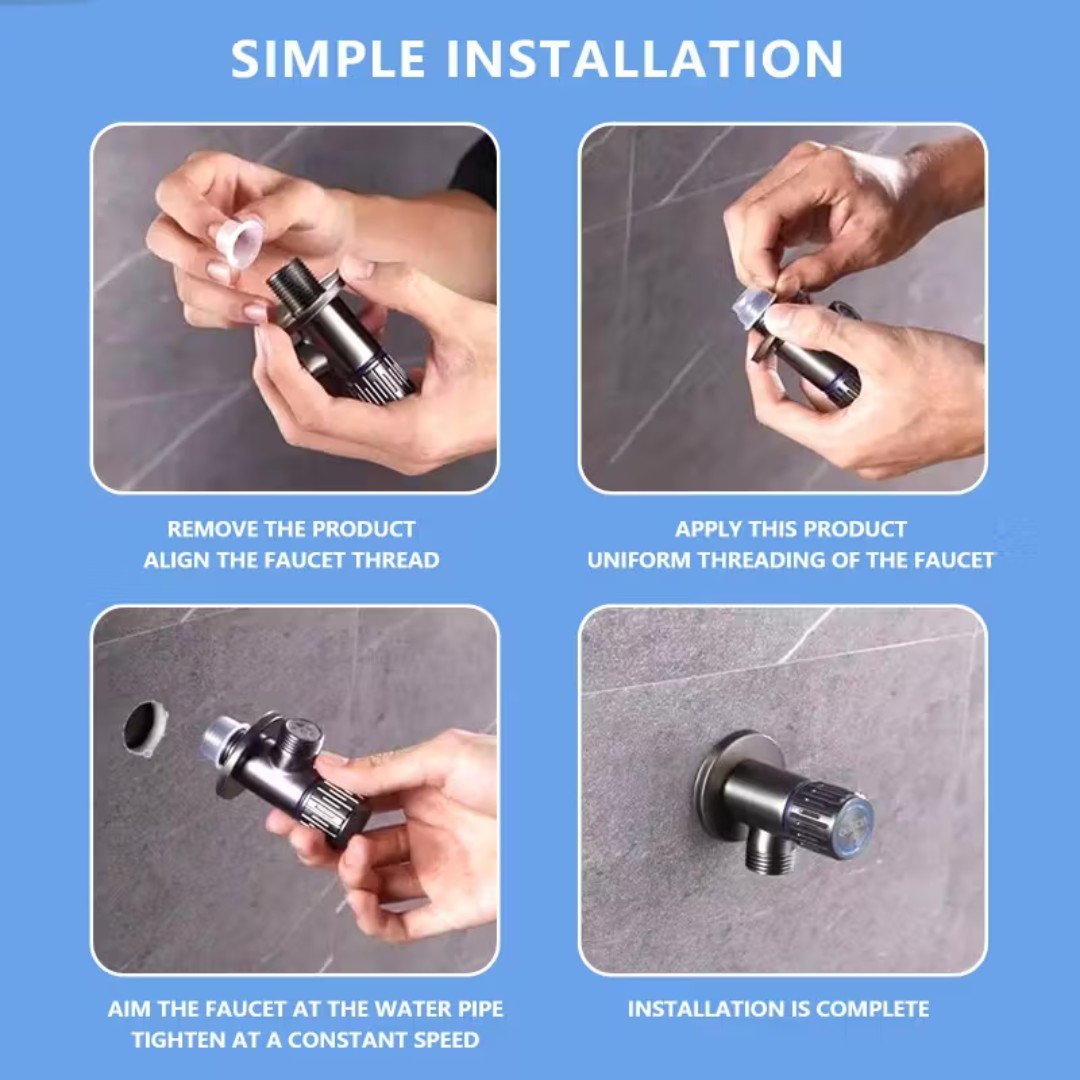 SIMPLE INSTALLATION

REMOVE THE PRODUCT
ALIGN THE FAUCET THREAD

APPLY THIS PRODUCT
UNIFORM THREADING OF THE FAUCET

AIM THE FAUCET AT THE WATER PIPE
TIGHTEN AT A CONSTANT SPEED

INSTALLATION IS COMPLETE