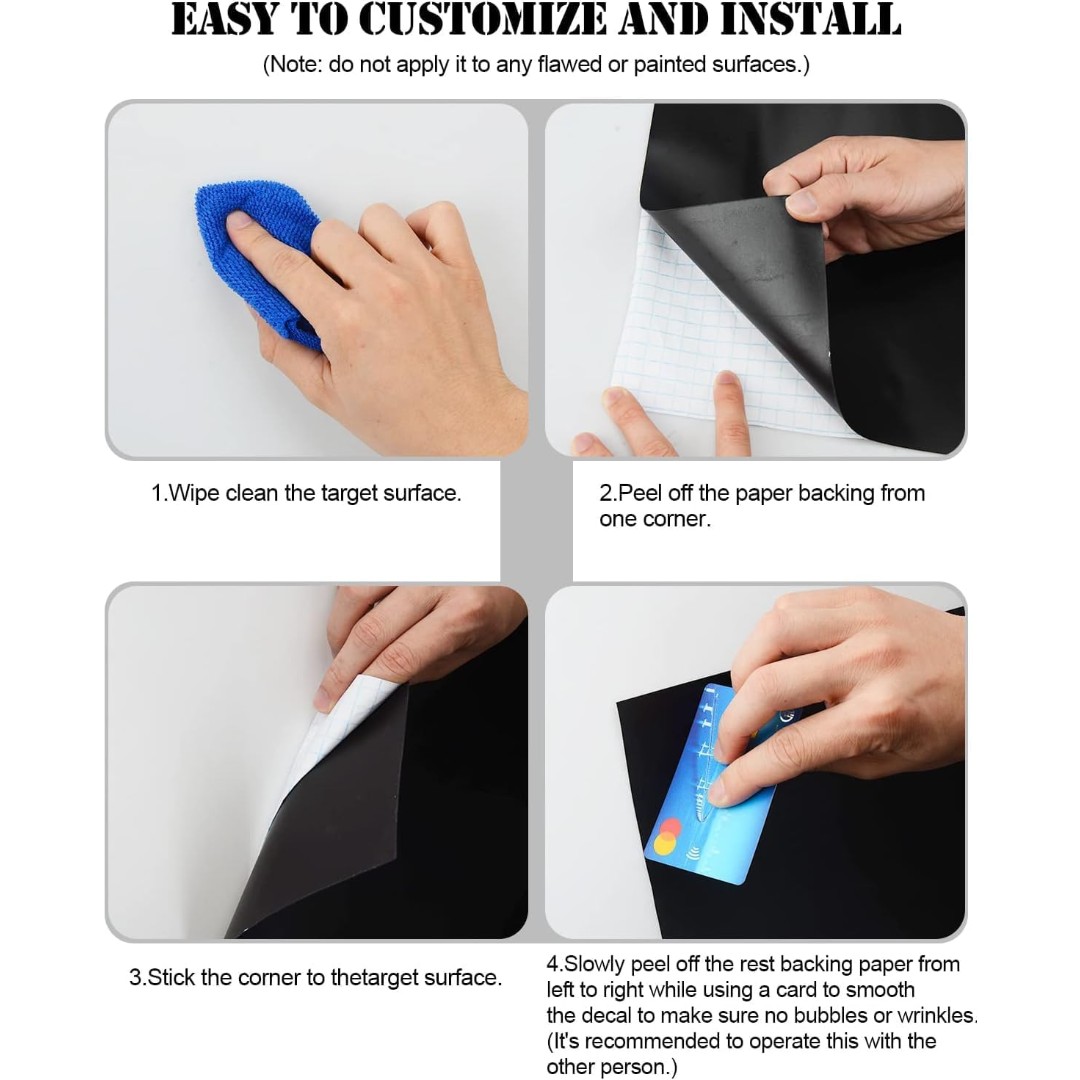 EASY TO CUSTOMIZE AND INSTALL

(Note: do not apply it to any flawed or painted surfaces.)

1.Wipe clean the target surface.

2.Peel off the paper backing from one corner.

3.Stick the corner to thetarget surface.

4.Slowly peel off the rest backing paper from left to right while using a card to smooth the decal to make sure no bubbles or wrinkles. (It's recommended to operate this with the other person.)