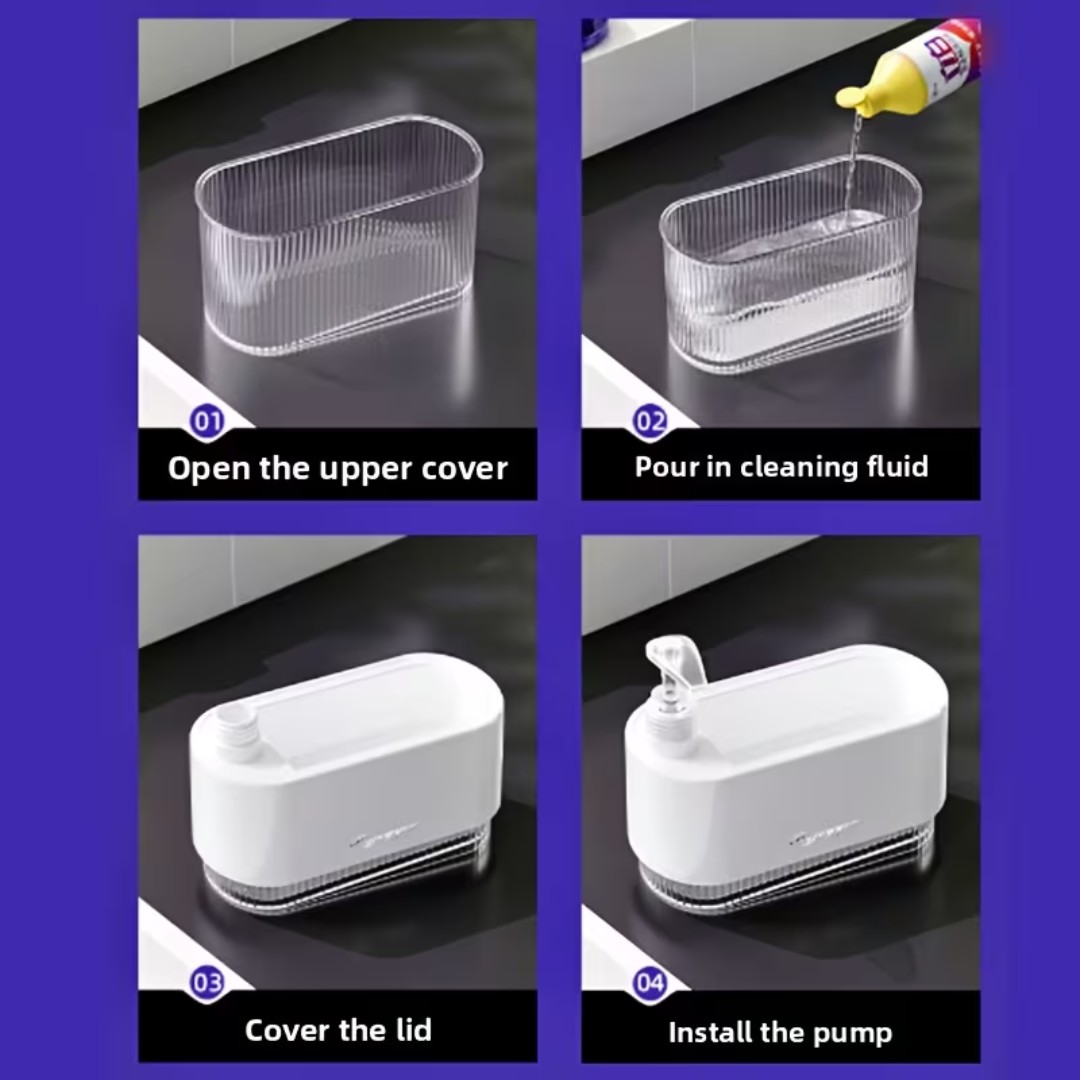 01
Open the upper cover

02
Pour in cleaning fluid

03
Cover the lid

04
Install the pump