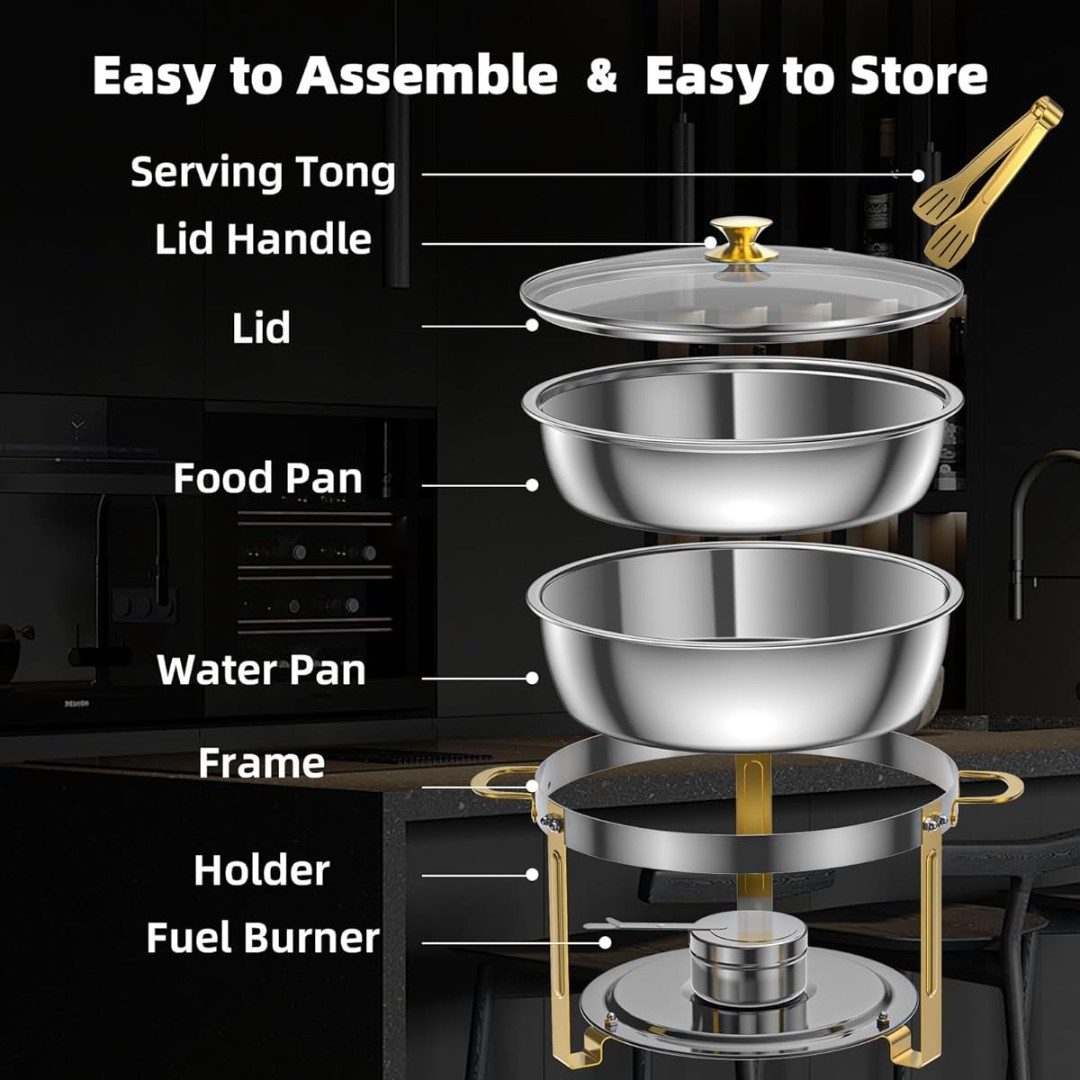 Easy to Assemble & Easy to Store

Serving Tong

Lid Handle

Lid

Food Pan

Water Pan

Frame

Holder

Fuel Burner