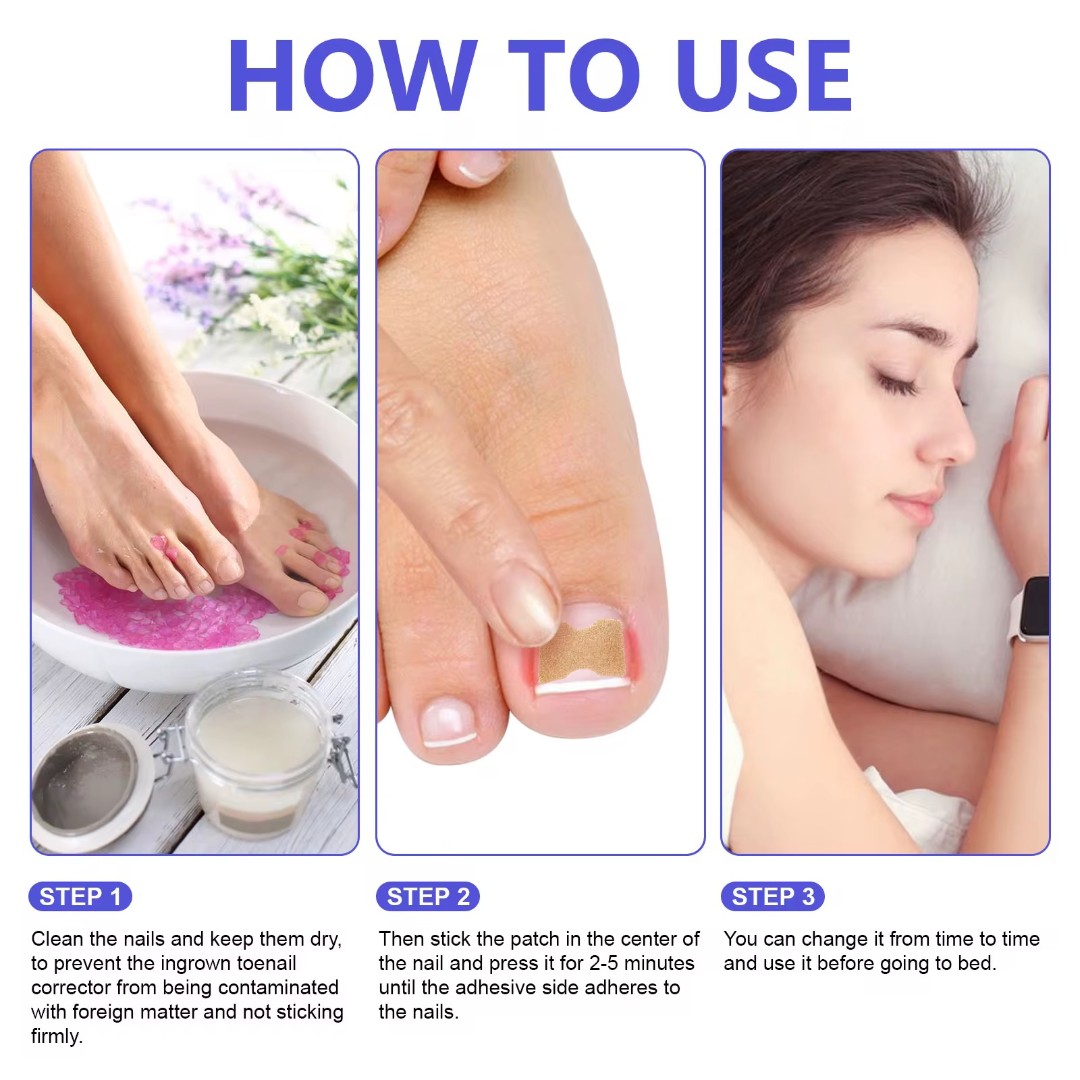 HOW TO USE

STEP 1

Clean the nails and keep them dry, to prevent the ingrown toenail corrector from being contaminated with foreign matter and not sticking firmly.

STEP 2

Then stick the patch in the center of the nail and press it for 2-5 minutes until the adhesive side adheres to the nails.

STEP 3

You can change it from time to time and use it before going to bed.