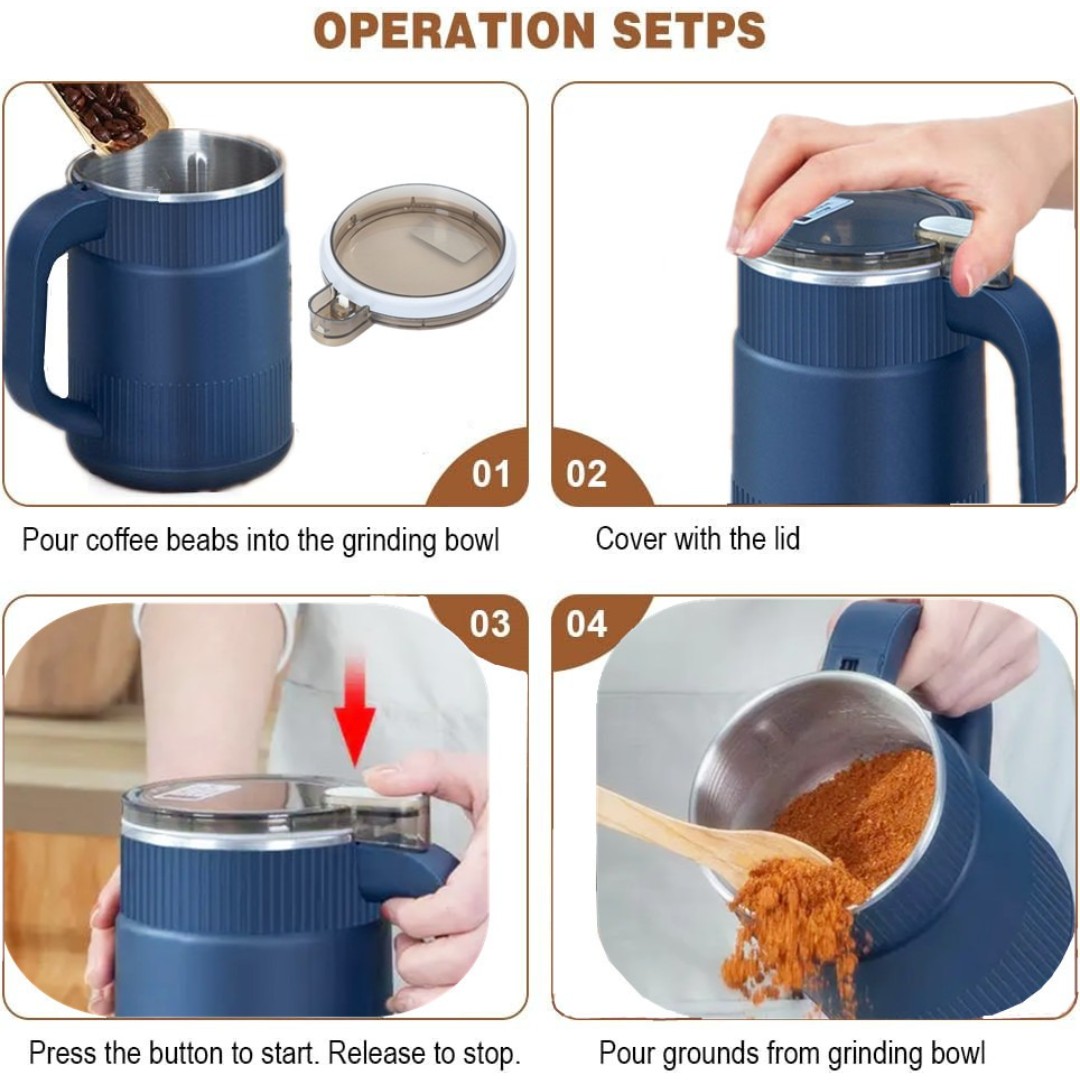 OPERATION SETPS

01

Pour coffee beabs into the grinding bowl

02

Cover with the lid

03

Press the button to start. Release to stop.

04

Pour grounds from grinding bowl