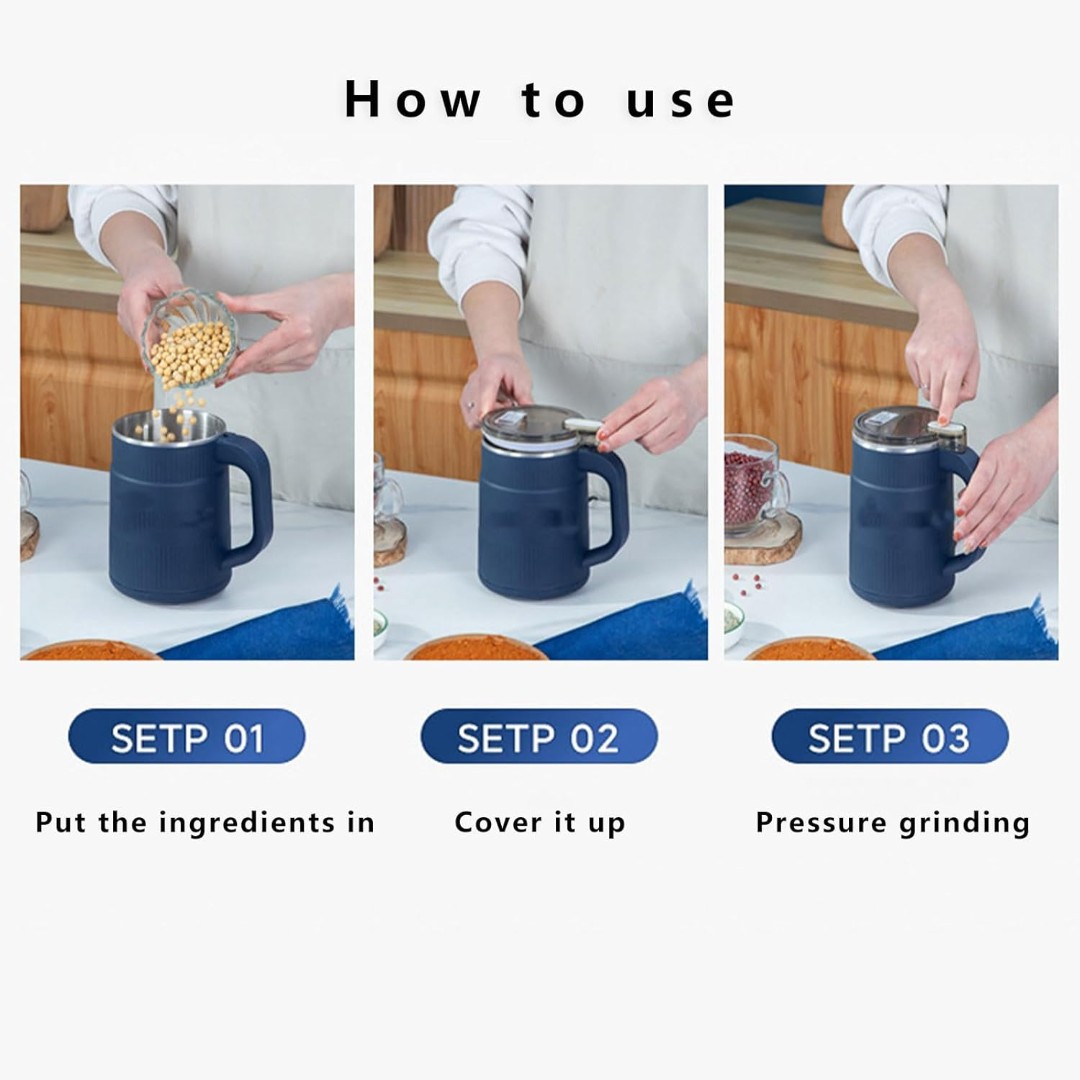 How to use

SETP 01

Put the ingredients in

SETP 02

Cover it up

SETP 03

Pressure grinding