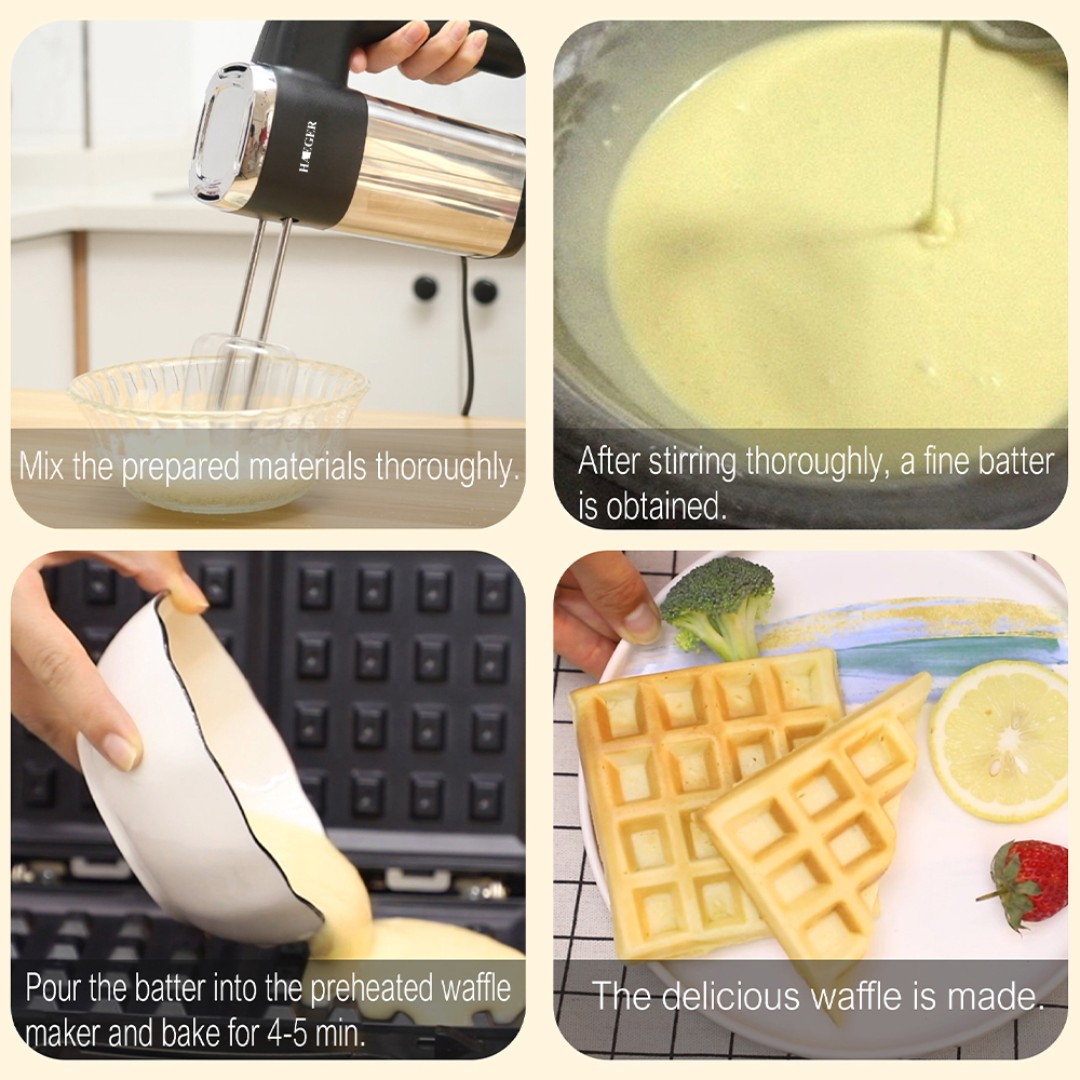 HAEGER

Mix the prepared materials thoroughly.

After stirring thoroughly, a fine batter is obtained.

Pour the batter into the preheated waffle maker and bake for 4-5 min.

The delicious waffle is made.