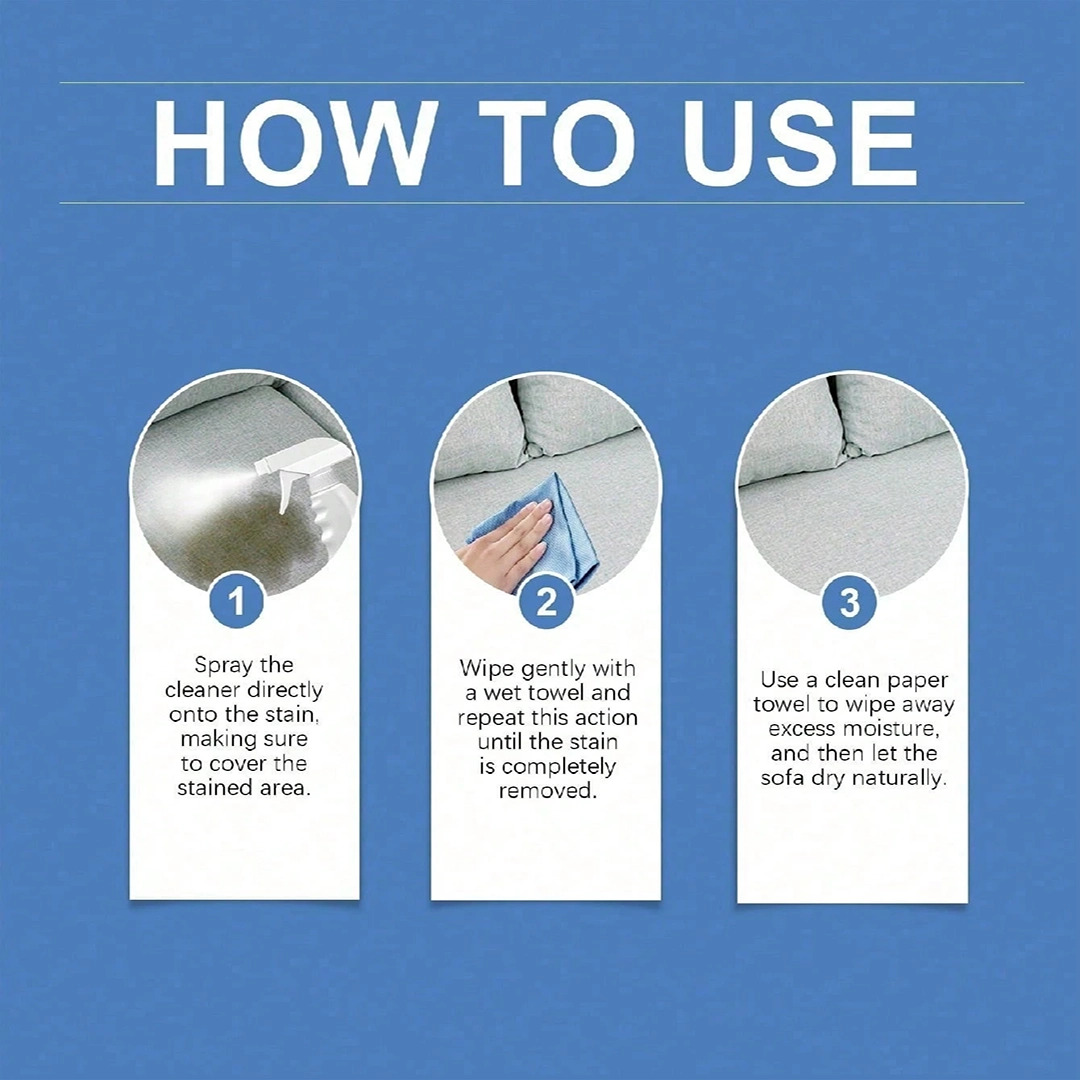 HOW TO USE

1

Spray the cleaner directly onto the stain, making sure to cover the stained area.

2

Wipe gently with a wet towel and repeat this action until the stain is completely removed.

3

Use a clean paper towel to wipe away excess moisture, and then let the sofa dry naturally.